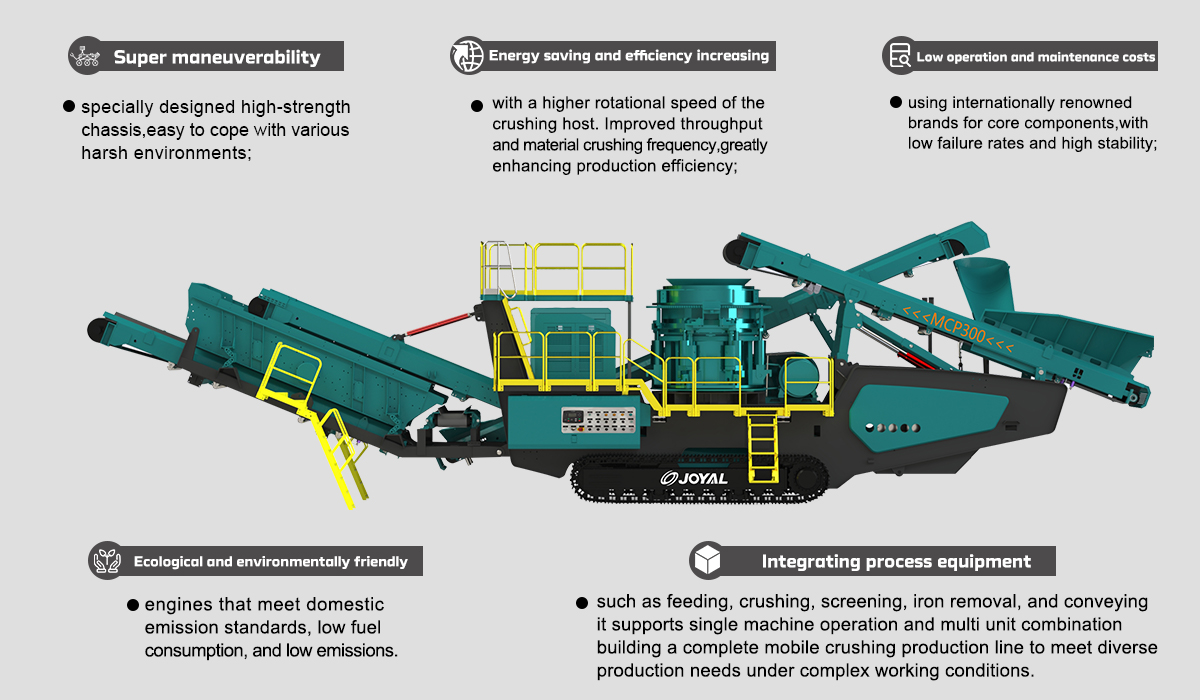 Super maneuverability

● specially designed high-strength chassis,easy to cope with various harsh environments;

Energy saving and efficiency increasing

● with a higher rotational speed of the crushing host. Improved throughput and material crushing frequency,greatly enhancing production efficiency;

Low operation and maintenance costs

● using internationally renowned brands for core components,with low failure rates and high stability;

<<<MCP300<<<

JOYAL

Ecological and environmentally friendly

● engines that meet domestic emission standards, low fuel consumption, and low emissions.

Integrating process equipment

● such as feeding, crushing, screening, iron removal, and conveying it supports single machine operation and multi unit combination building a complete mobile crushing production line to meet diverse production needs under complex working conditions.