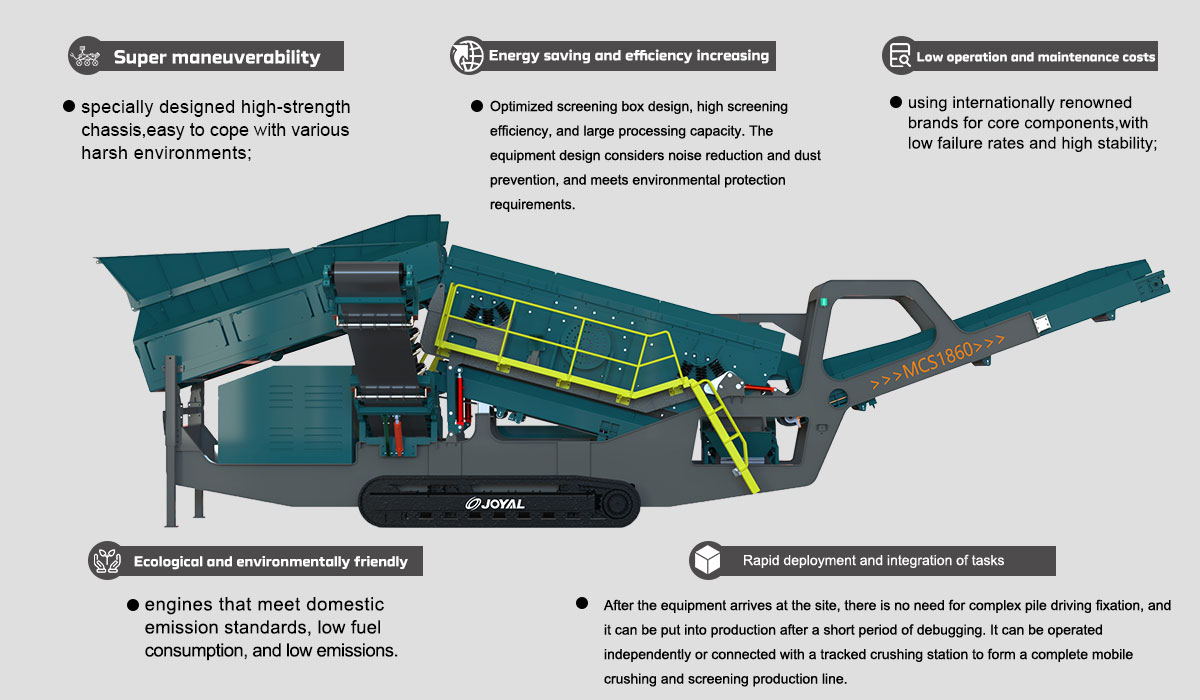 Super maneuverability

● specially designed high-strength chassis,easy to cope with various harsh environments;

Energy saving and efficiency increasing

● Optimized screening box design, high screening efficiency, and large processing capacity. The equipment design considers noise reduction and dust prevention, and meets environmental protection requirements.

Low operation and maintenance costs

● using internationally renowned brands for core components,with low failure rates and high stability;

>>>MCS1860>>>

JOYAL

Ecological and environmentally friendly

● engines that meet domestic emission standards, low fuel consumption, and low emissions.

Rapid deployment and integration of tasks

● After the equipment arrives at the site, there is no need for complex pile driving fixation, and it can be put into production after a short period of debugging. It can be operated independently or connected with a tracked crushing station to form a complete mobile crushing and screening production line.