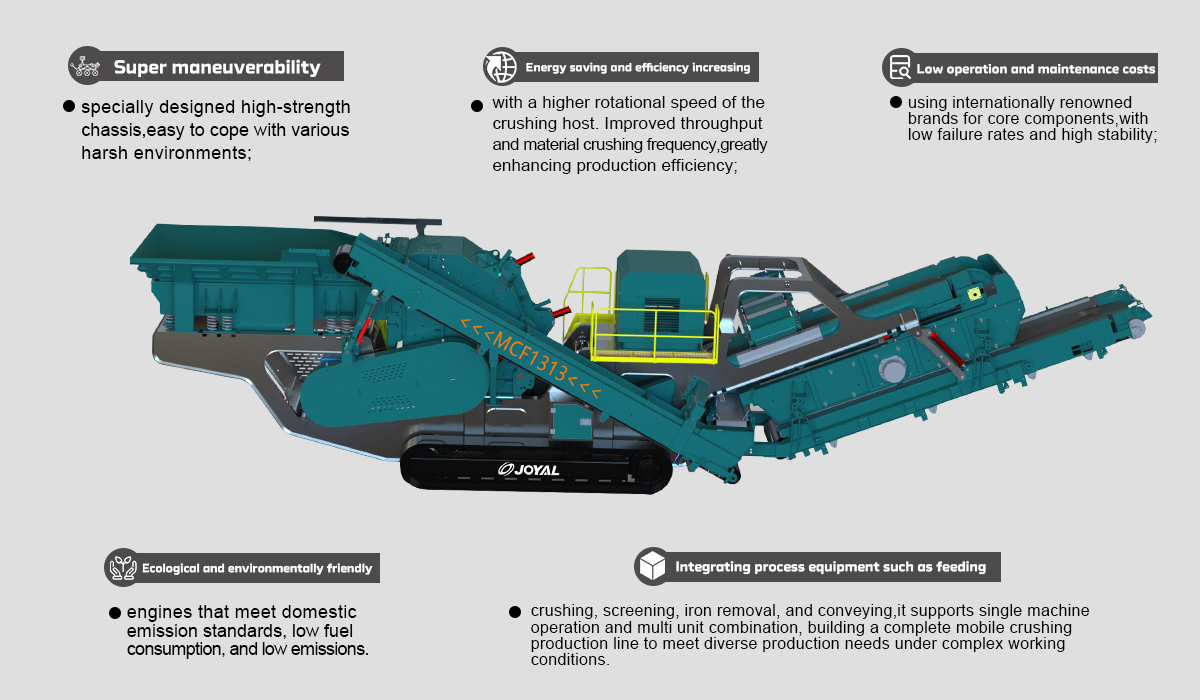 Super maneuverability

● specially designed high-strength chassis,easy to cope with various harsh environments;

Energy saving and efficiency increasing

● with a higher rotational speed of the crushing host. Improved throughput and material crushing frequency,greatly enhancing production efficiency;

Low operation and maintenance costs

● using internationally renowned brands for core components,with low failure rates and high stability;

<<<MCF1313<<<

JOYAL

Ecological and environmentally friendly

● engines that meet domestic emission standards, low fuel consumption, and low emissions.

Integrating process equipment such as feeding

● crushing, screening, iron removal, and conveying,it supports single machine operation and multi unit combination, building a complete mobile crushing production line to meet diverse production needs under complex working conditions.